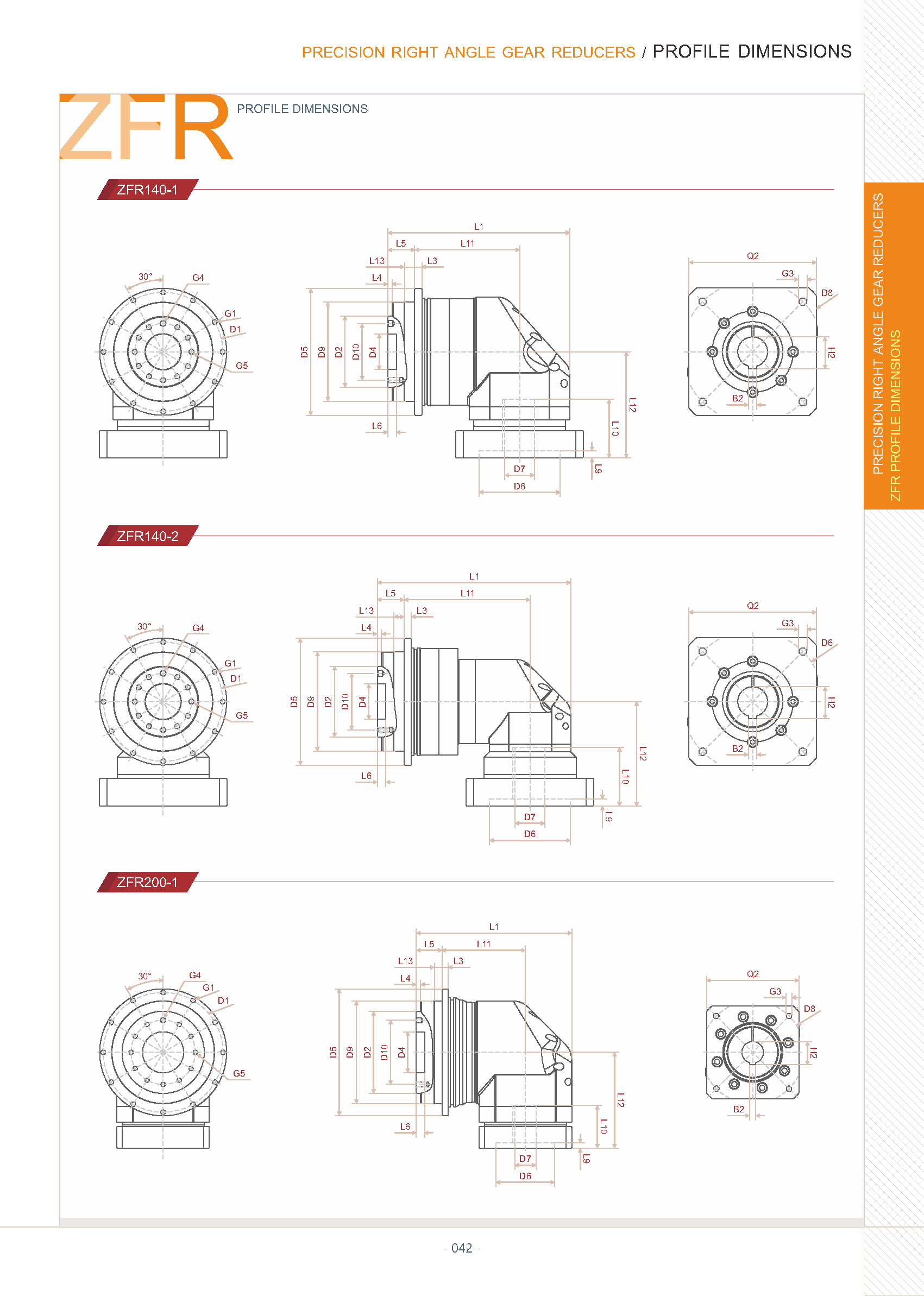 PRECISION RIGHT ANGLE GEAR REDUCERS / PROFILE DIMENSIONS

ZFR PROFILE DIMENSIONS

PRECISION RIGHT ANGLE GEAR REDUCERS
ZFR PROFILE DIMENSIONS

ZFR140-1

30° G4 G1 D1 G5

L1 L5 L11 L13 L3 L4 D5 D9 D2 D10 D4 L6 L12 L10 L9 D7 D6

Q2 G3 D8 H2 B2

ZFR140-2

30° G4 G1 D1 G5

L1 L5 L11 L13 L3 L4 D5 D9 D2 D10 D4 L6 L12 L10 L9 D7 D6

Q2 G3 D6 H2 B2

ZFR200-1

30° G4 G1 D1 G5

L1 L5 L11 L13 L3 L4 D5 D9 D2 D10 D4 L6 L12 L10 L9 D7 D6

Q2 G3 D8 H2 B2

- 042 -