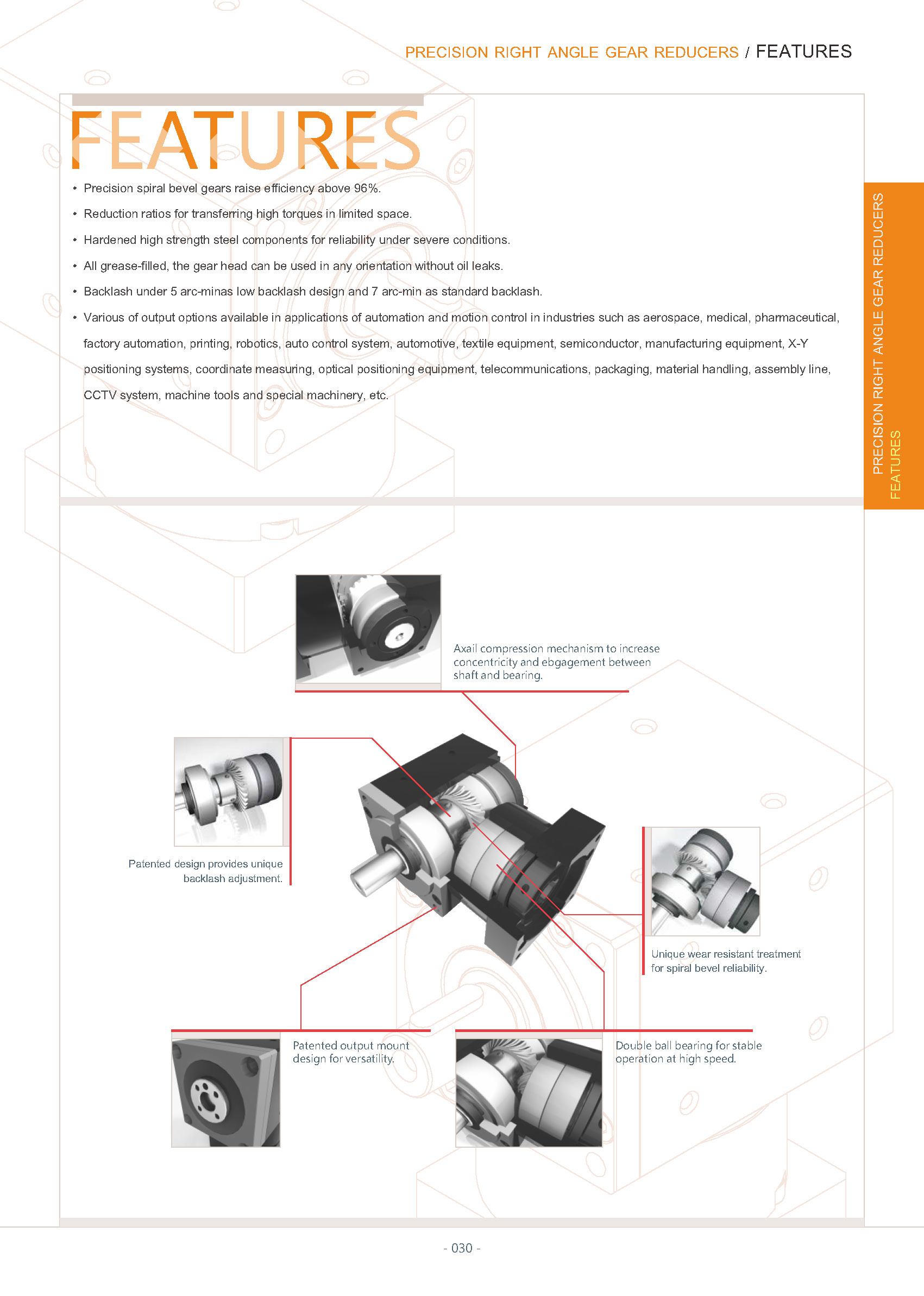 PRECISION RIGHT ANGLE GEAR REDUCERS / FEATURES

FEATURES

• Precision spiral bevel gears raise efficiency above 96%.
• Reduction ratios for transferring high torques in limited space.
• Hardened high strength steel components for reliability under severe conditions.
• All grease-filled, the gear head can be used in any orientation without oil leaks.
• Backlash under 5 arc-minas low backlash design and 7 arc-min as standard backlash.
• Various of output options available in applications of automation and motion control in industries such as aerospace, medical, pharmaceutical, factory automation, printing, robotics, auto control system, automotive, textile equipment, semiconductor, manufacturing equipment, X-Y positioning systems, coordinate measuring, optical positioning equipment, telecommunications, packaging, material handling, assembly line, CCTV system, machine tools and special machinery, etc.

PRECISION RIGHT ANGLE GEAR REDUCERS
FEATURES

Axail compression mechanism to increase concentricity and ebgagement between shaft and bearing.

Patented design provides unique backlash adjustment.

Unique wear resistant treatment for spiral bevel reliability.

Patented output mount design for versatility.

Double ball bearing for stable operation at high speed.

- 030 -