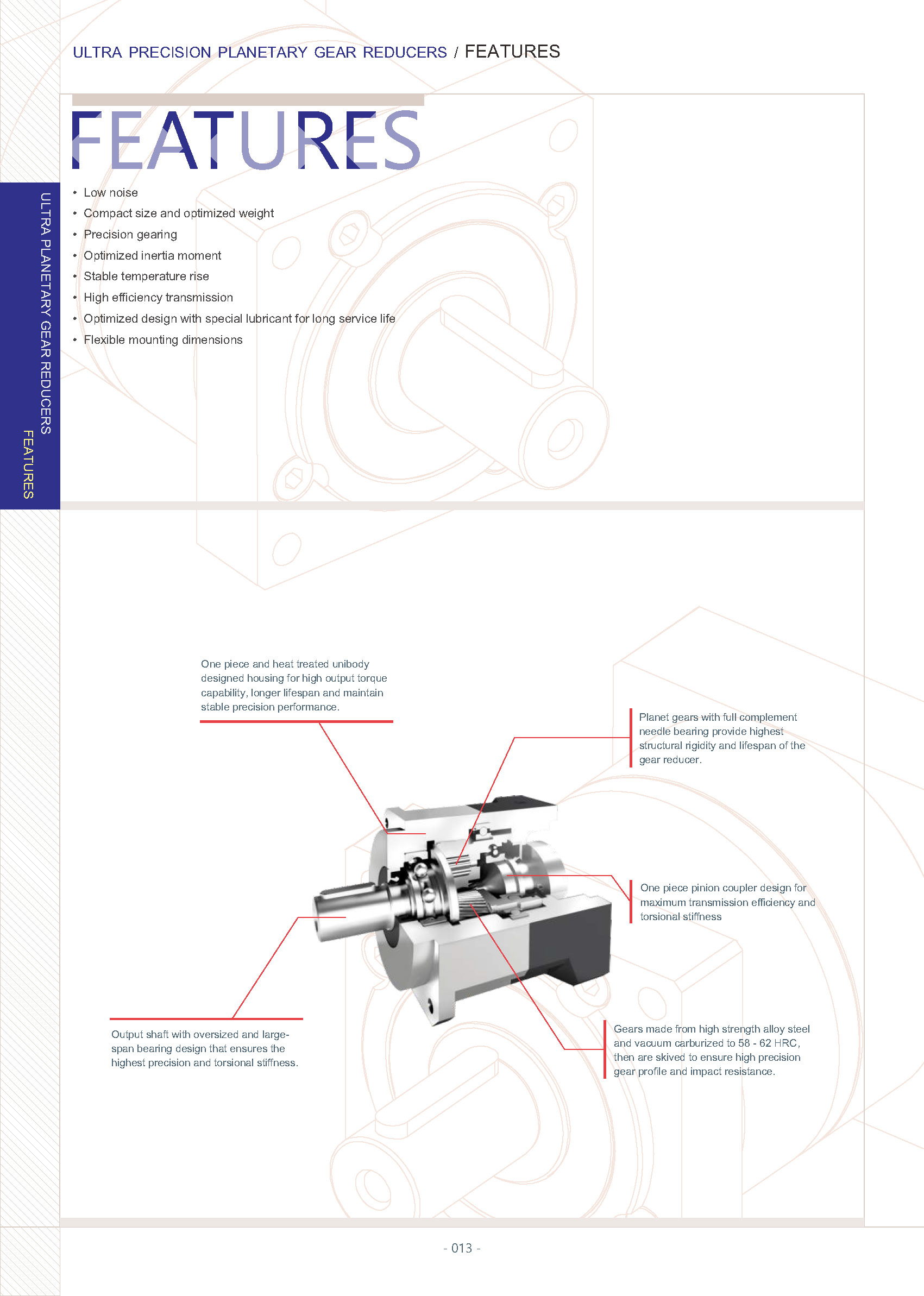 ULTRA PRECISION PLANETARY GEAR REDUCERS / FEATURES

FEATURES

ULTRA PLANETARY GEAR REDUCERS
FEATURES

• Low noise
• Compact size and optimized weight
• Precision gearing
• Optimized inertia moment
• Stable temperature rise
• High efficiency transmission
• Optimized design with special lubricant for long service life
• Flexible mounting dimensions

One piece and heat treated unibody designed housing for high output torque capability, longer lifespan and maintain stable precision performance.

Planet gears with full complement needle bearing provide highest structural rigidity and lifespan of the gear reducer.

One piece pinion coupler design for maximum transmission efficiency and torsional stiffness

Output shaft with oversized and large-span bearing design that ensures the highest precision and torsional stiffness.

Gears made from high strength alloy steel and vacuum carburized to 58 - 62 HRC, then are skived to ensure high precision gear profile and impact resistance.

- 013 -