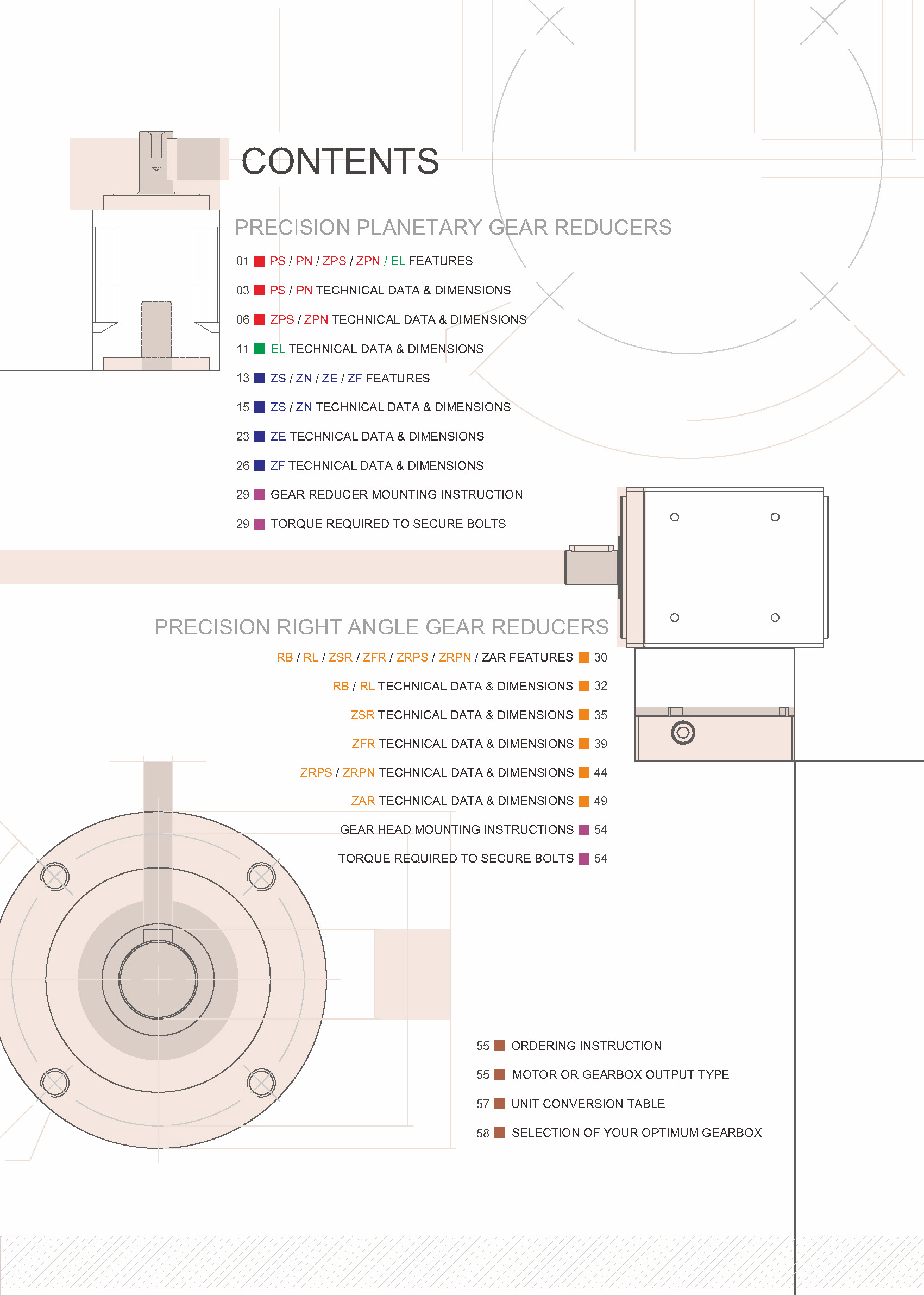 CONTENTS

PRECISION PLANETARY GEAR REDUCERS

01 PS / PN / ZPS / ZPN / EL FEATURES

03 PS / PN TECHNICAL DATA & DIMENSIONS

06 ZPS / ZPN TECHNICAL DATA & DIMENSIONS

11 EL TECHNICAL DATA & DIMENSIONS

13 ZS / ZN / ZE / ZF FEATURES

15 ZS / ZN TECHNICAL DATA & DIMENSIONS

23 ZE TECHNICAL DATA & DIMENSIONS

26 ZF TECHNICAL DATA & DIMENSIONS

29 GEAR REDUCER MOUNTING INSTRUCTION

29 TORQUE REQUIRED TO SECURE BOLTS

PRECISION RIGHT ANGLE GEAR REDUCERS

RB / RL / ZSR / ZFR / ZRPS / ZRPN / ZAR FEATURES 30

RB / RL TECHNICAL DATA & DIMENSIONS 32

ZSR TECHNICAL DATA & DIMENSIONS 35

ZFR TECHNICAL DATA & DIMENSIONS 39

ZRPS / ZRPN TECHNICAL DATA & DIMENSIONS 44

ZAR TECHNICAL DATA & DIMENSIONS 49

GEAR HEAD MOUNTING INSTRUCTIONS 54

TORQUE REQUIRED TO SECURE BOLTS 54

55 ORDERING INSTRUCTION

55 MOTOR OR GEARBOX OUTPUT TYPE

57 UNIT CONVERSION TABLE

58 SELECTION OF YOUR OPTIMUM GEARBOX