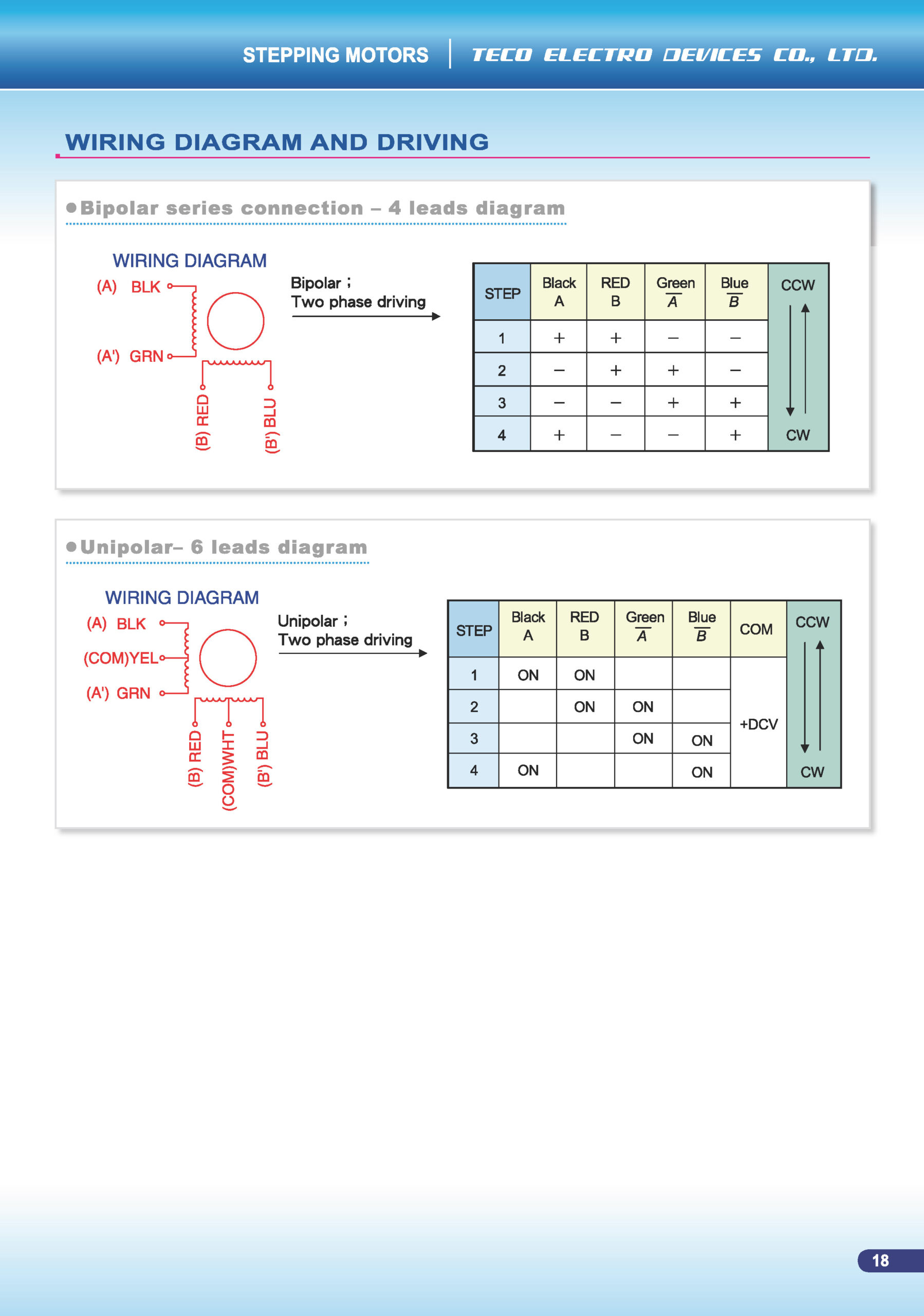 STEPPING MOTORS | TECO ELECTRO DEVICES CO., LTD.

WIRING DIAGRAM AND DRIVING

●Bipolar series connection – 4 leads diagram

WIRING DIAGRAM

(A) BLK
(A') GRN
(B) RED
(B') BLU

Bipolar ;
Two phase driving

| STEP | Black A | RED B | Green $\overline{A}$ | Blue $\overline{B}$ | CCW |
|---|---|---|---|---|---|
| 1 | + | + | – | – | |
| 2 | – | + | + | – | |
| 3 | – | – | + | + | |
| 4 | + | – | – | + | CW |

●Unipolar– 6 leads diagram

WIRING DIAGRAM

(A) BLK
(COM)YEL
(A') GRN
(B) RED
(COM)WHT
(B') BLU

Unipolar ;
Two phase driving

| STEP | Black A | RED B | Green $\overline{A}$ | Blue $\overline{B}$ | COM | CCW |
|---|---|---|---|---|---|---|
| 1 | ON | ON | | | +DCV | |
| 2 | | ON | ON | | | |
| 3 | | | ON | ON | | |
| 4 | ON | | | ON | | CW |

18