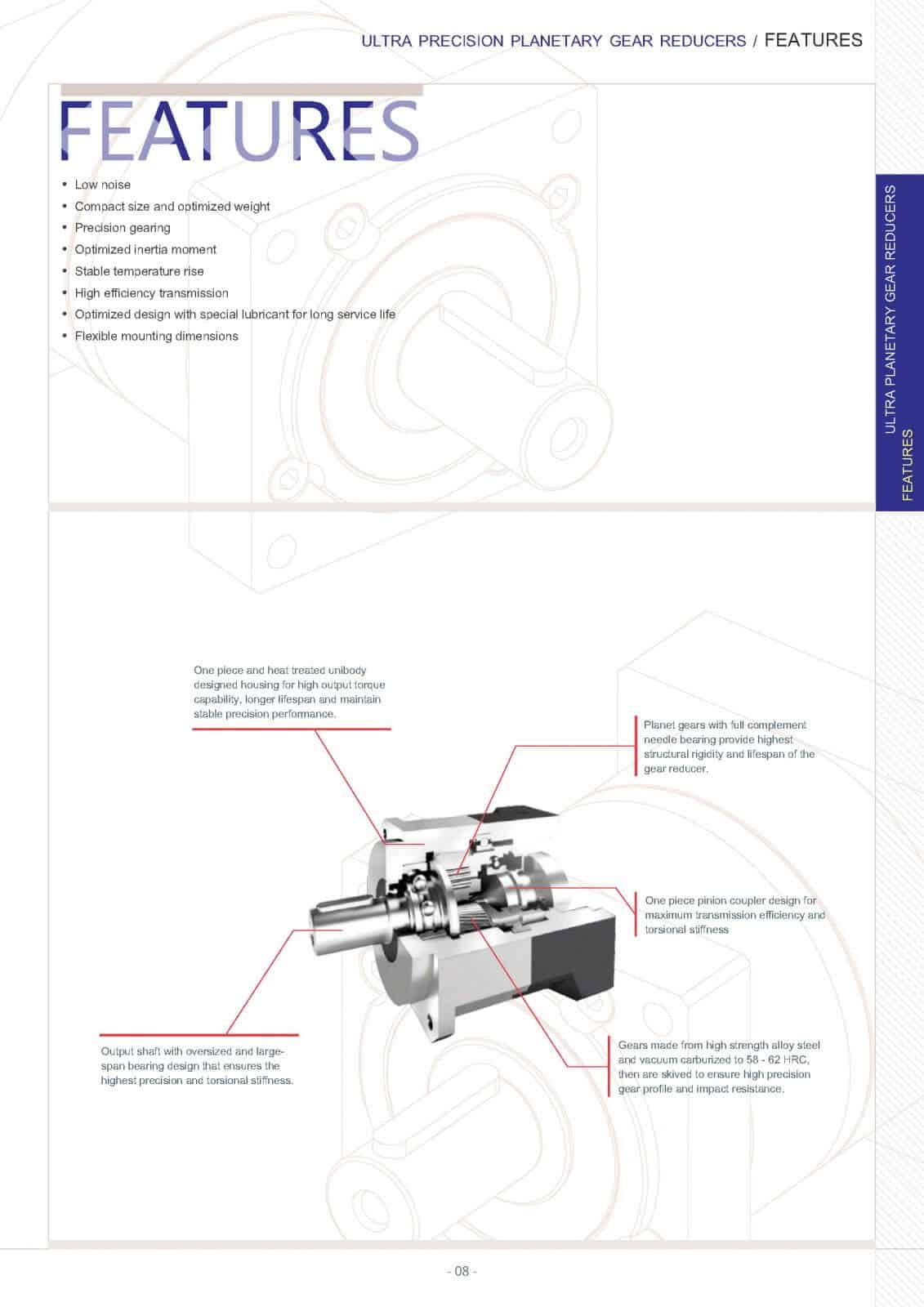 ULTRA PRECISION PLANETARY GEAR REDUCERS / FEATURES

FEATURES

• Low noise
• Compact size and optimized weight
• Precision gearing
• Optimized inertia moment
• Stable temperature rise
• High efficiency transmission
• Optimized design with special lubricant for long service life
• Flexible mounting dimensions

ULTRA PLANETARY GEAR REDUCERS
FEATURES

One piece and heat treated unibody designed housing for high output torque capability, longer lifespan and maintain stable precision performance.

Planet gears with full complement needle bearing provide highest structural rigidity and lifespan of the gear reducer.

One piece pinion coupler design for maximum transmission efficiency and torsional stiffness

Output shaft with oversized and large-span bearing design that ensures the highest precision and torsional stiffness.

Gears made from high strength alloy steel and vacuum carburized to 58 - 62 HRC, then are skived to ensure high precision gear profile and impact resistance.

- 08 -